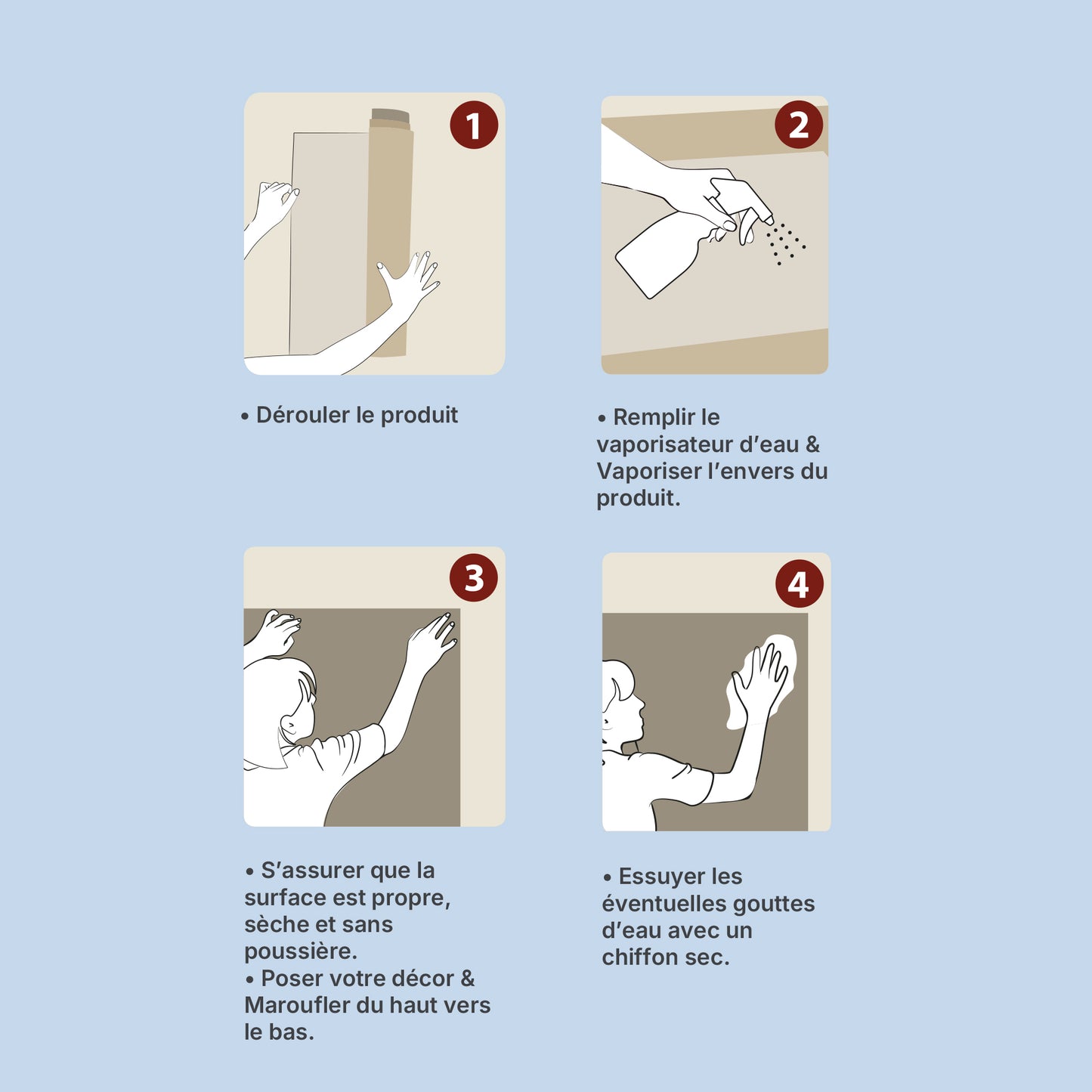 1

• Dérouler le produit

2

• Remplir le vaporisateur d’eau & Vaporiser l’envers du produit.

3

• S’assurer que la surface est propre, sèche et sans poussière.
• Poser votre décor & Maroufler du haut vers le bas.

4

• Essuyer les éventuelles gouttes d’eau avec un chiffon sec.